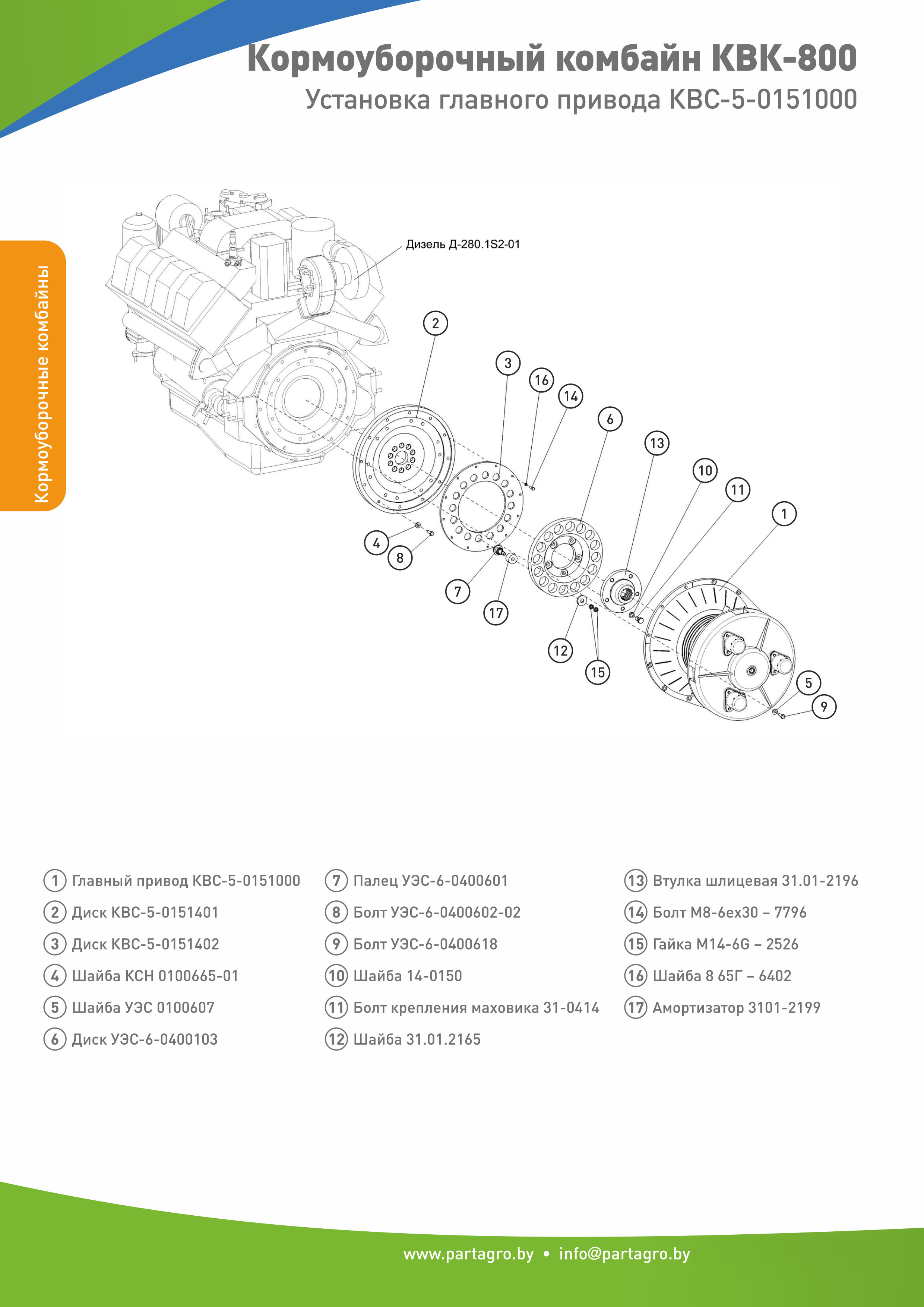 Кормоуборочный комбайн КВК-800

Установка главного привода КВС-5-0151000

Кормоуборочные комбайны

Дизель Д-280.1S2-01

2
3
16
14
6
13
10
11
1
4
8
7
17
12
15
5
9

1 Главный привод КВС-5-0151000
2 Диск КВС-5-0151401
3 Диск КВС-5-0151402
4 Шайба КСН 0100665-01
5 Шайба УЭС 0100607
6 Диск УЭС-6-0400103

7 Палец УЭС-6-0400601
8 Болт УЭС-6-0400602-02
9 Болт УЭС-6-0400618
10 Шайба 14-0150
11 Болт крепления маховика 31-0414
12 Шайба 31.01.2165

13 Втулка шлицевая 31.01-2196
14 Болт М8-6ех30 – 7796
15 Гайка М14-6G – 2526
16 Шайба 8 65Г – 6402
17 Амортизатор 3101-2199

www.partagro.by • info@partagro.by